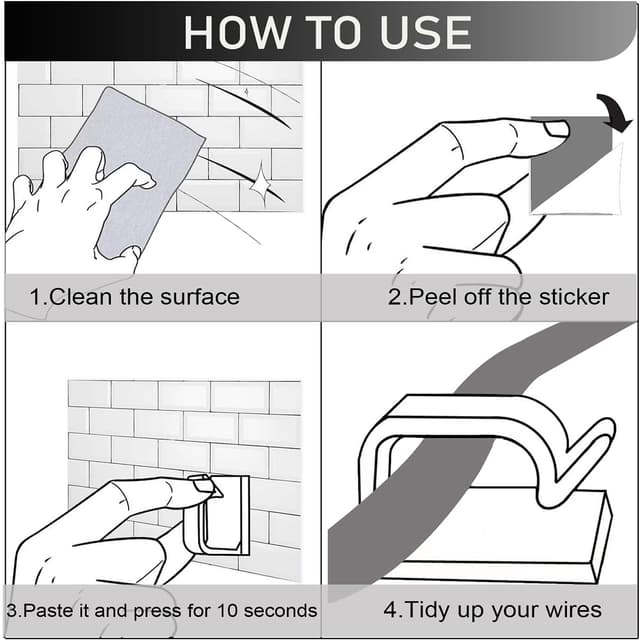 HOW TO USE

1.Clean the surface

2.Peel off the sticker

3.Paste it and press for 10 seconds

4.Tidy up your wires