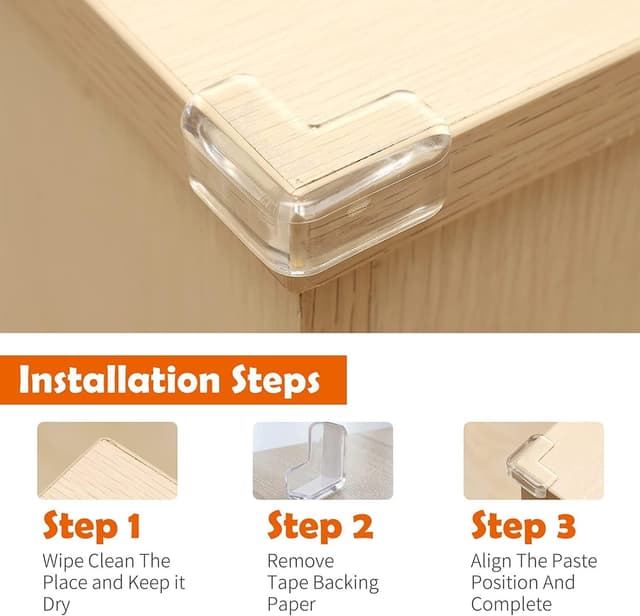 Installation Steps

Step 1
Wipe Clean The Place and Keep it Dry

Step 2
Remove Tape Backing Paper

Step 3
Align The Paste Position And Complete