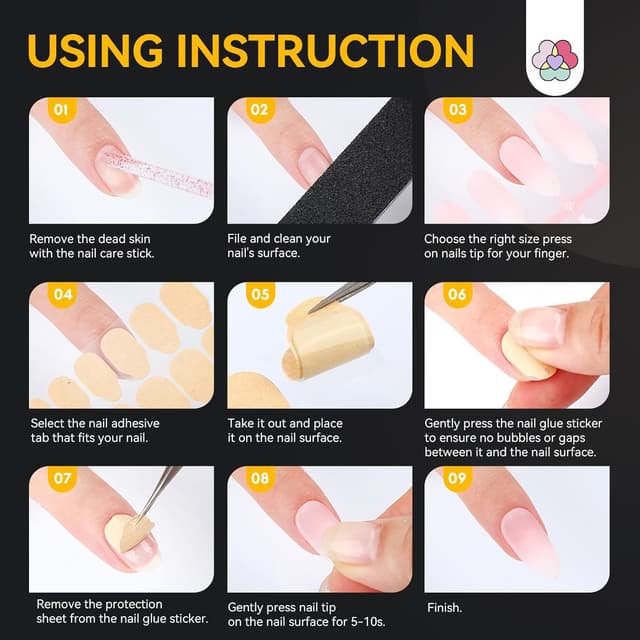 USING INSTRUCTION

01
Remove the dead skin with the nail care stick.

02
File and clean your nail's surface.

03
Choose the right size press on nails tip for your finger.

04
Select the nail adhesive tab that fits your nail.

05
Take it out and place it on the nail surface.

06
Gently press the nail glue sticker to ensure no bubbles or gaps between it and the nail surface.

07
Remove the protection sheet from the nail glue sticker.

08
Gently press nail tip on the nail surface for 5-10s.

09
Finish.