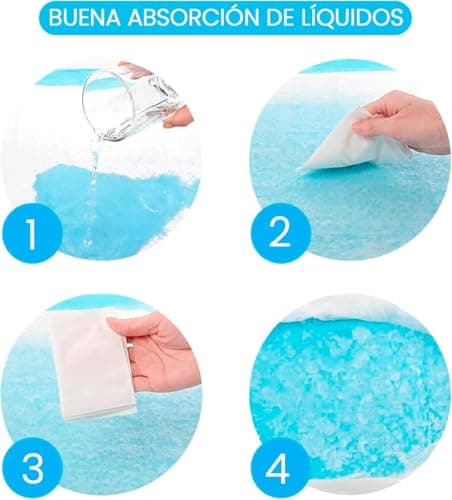 BUENA ABSORCIÓN DE LÍQUIDOS

1

2

3

4