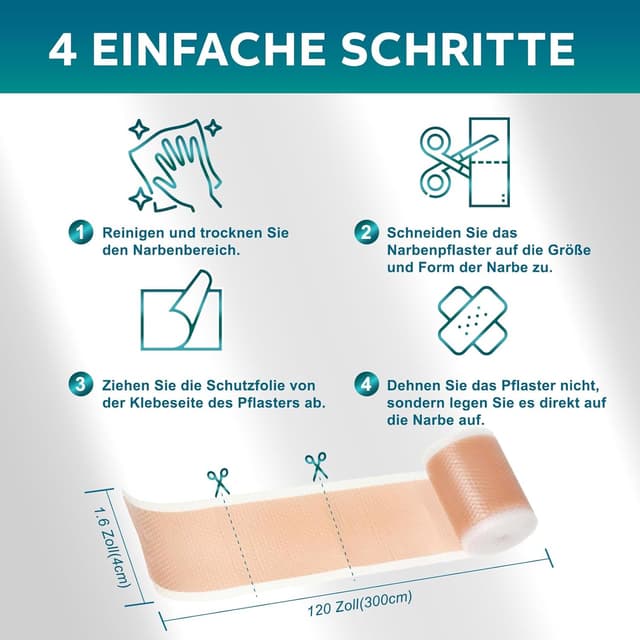 4 EINFACHE SCHRITTE

1 Reinigen und trocknen Sie den Narbenbereich.

2 Schneiden Sie das Narbenpflaster auf die Größe und Form der Narbe zu.

3 Ziehen Sie die Schutzfolie von der Klebeseite des Pflasters ab.

4 Dehnen Sie das Pflaster nicht, sondern legen Sie es direkt auf die Narbe auf.

1.6 Zoll(4cm)

120 Zoll(300cm)