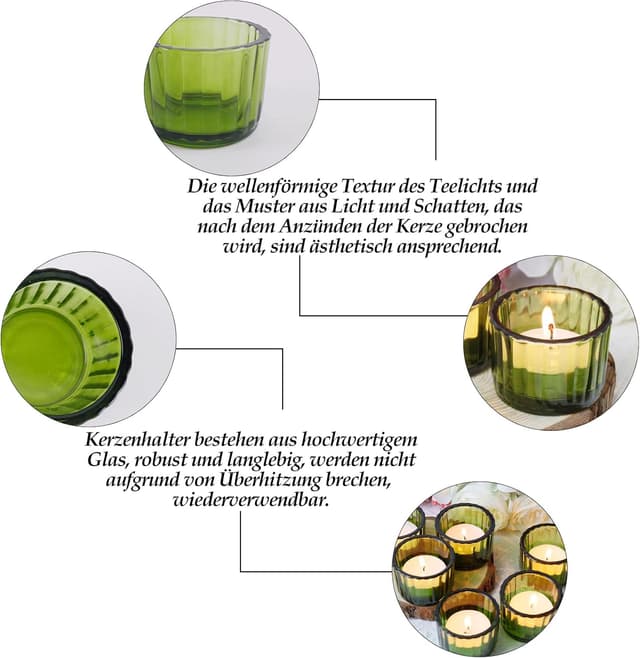 Die wellenförmige Textur des Teelichts und das Muster aus Licht und Schatten, das nach dem Anzünden der Kerze gebrochen wird, sind ästhetisch ansprechend.

Kerzenhalter bestehen aus hochwertigem Glas, robust und langlebig, werden nicht aufgrund von Überhitzung brechen, wiederverwendbar.