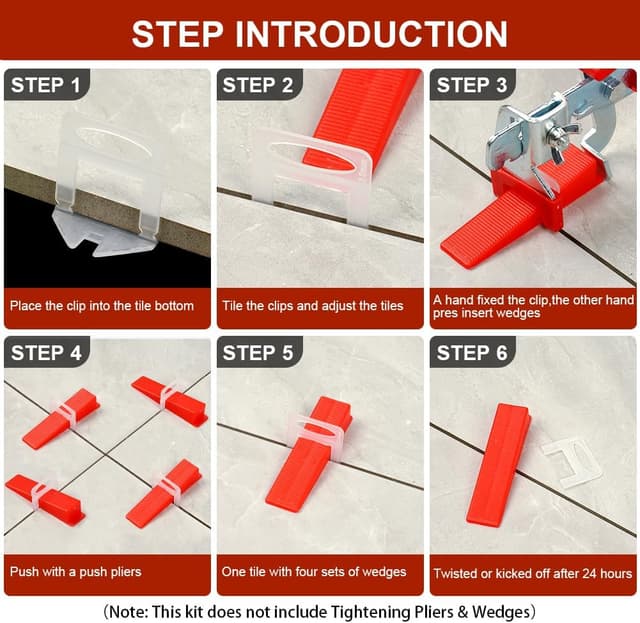 STEP INTRODUCTION

STEP 1

Place the clip into the tile bottom

STEP 2

Tile the clips and adjust the tiles

STEP 3

A hand fixed the clip,the other hand pres insert wedges

STEP 4

Push with a push pliers

STEP 5

One tile with four sets of wedges

STEP 6

Twisted or kicked off after 24 hours

(Note: This kit does not include Tightening Pliers & Wedges)