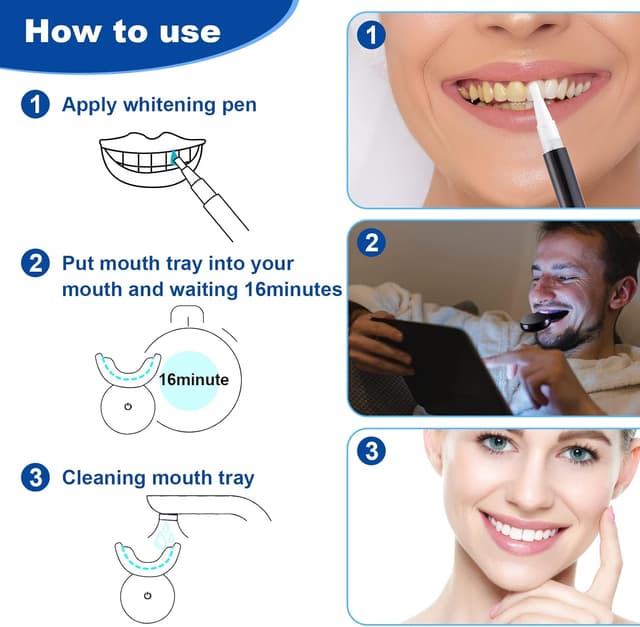 How to use

1 Apply whitening pen

2 Put mouth tray into your mouth and waiting 16minutes

16minute

3 Cleaning mouth tray

1

2

3