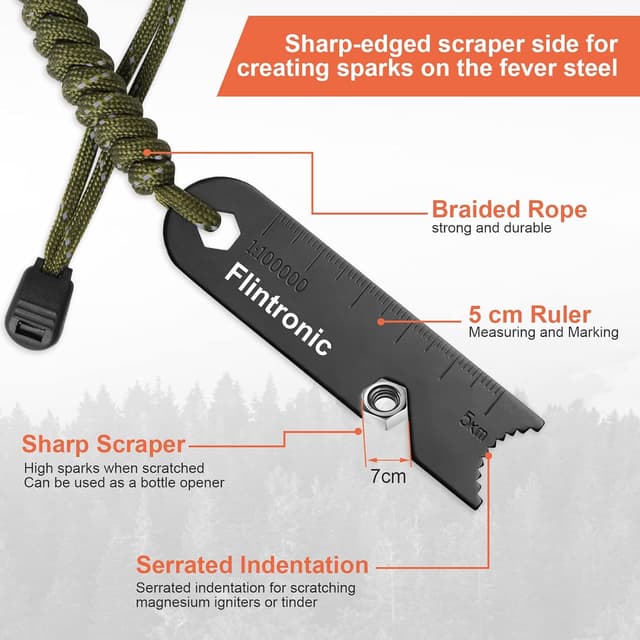 Sharp-edged scraper side for creating sparks on the fever steel

Braided Rope
strong and durable

1:100000

Flintronic

5 cm Ruler
Measuring and Marking

5km

Sharp Scraper
High sparks when scratched
Can be used as a bottle opener

7cm

Serrated Indentation
Serrated indentation for scratching magnesium igniters or tinder