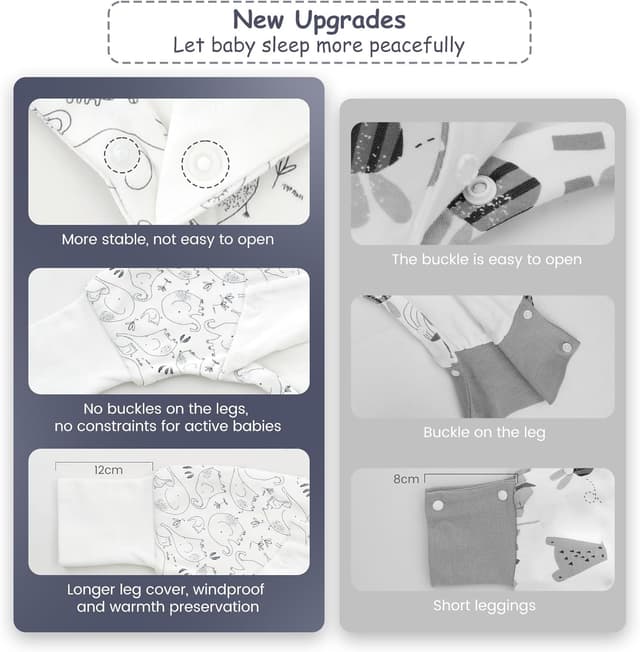 New Upgrades
Let baby sleep more peacefully

More stable, not easy to open

No buckles on the legs, no constraints for active babies

12cm

Longer leg cover, windproof and warmth preservation

The buckle is easy to open

Buckle on the leg

8cm

Short leggings