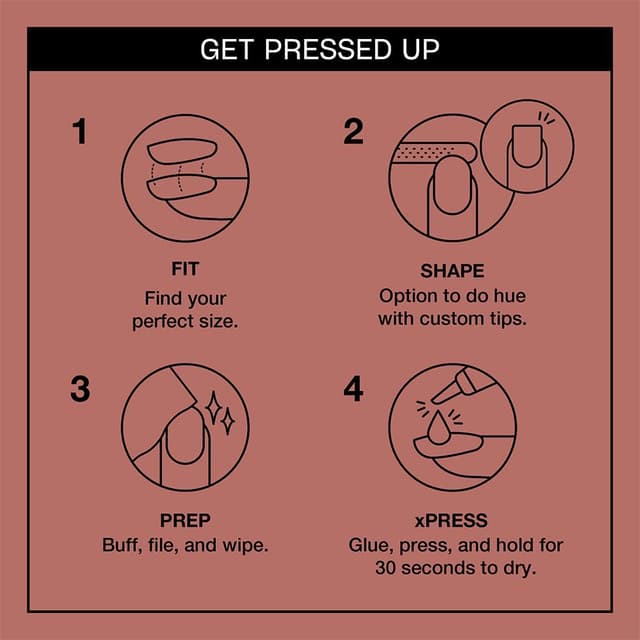 GET PRESSED UP

1

FIT
Find your perfect size.

2

SHAPE
Option to do hue with custom tips.

3

PREP
Buff, file, and wipe.

4

xPRESS
Glue, press, and hold for 30 seconds to dry.