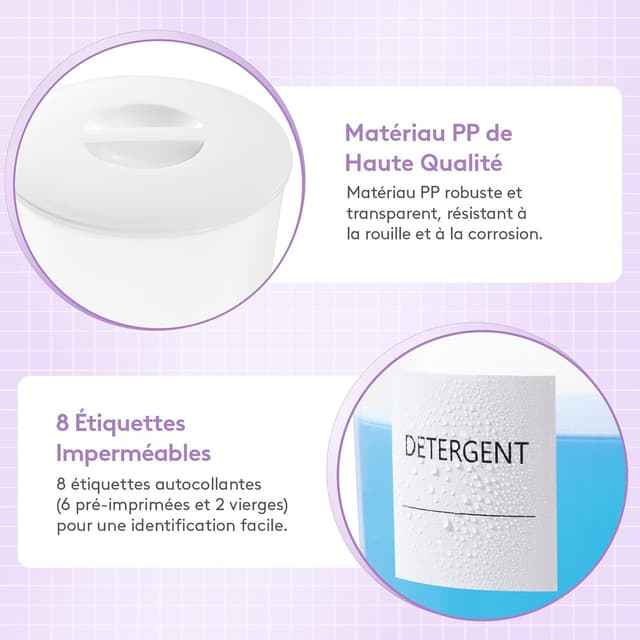 Matériau PP de Haute Qualité

Matériau PP robuste et transparent, résistant à la rouille et à la corrosion.

8 Étiquettes Imperméables

8 étiquettes autocollantes (6 pré-imprimées et 2 vierges) pour une identification facile.

DETERGENT