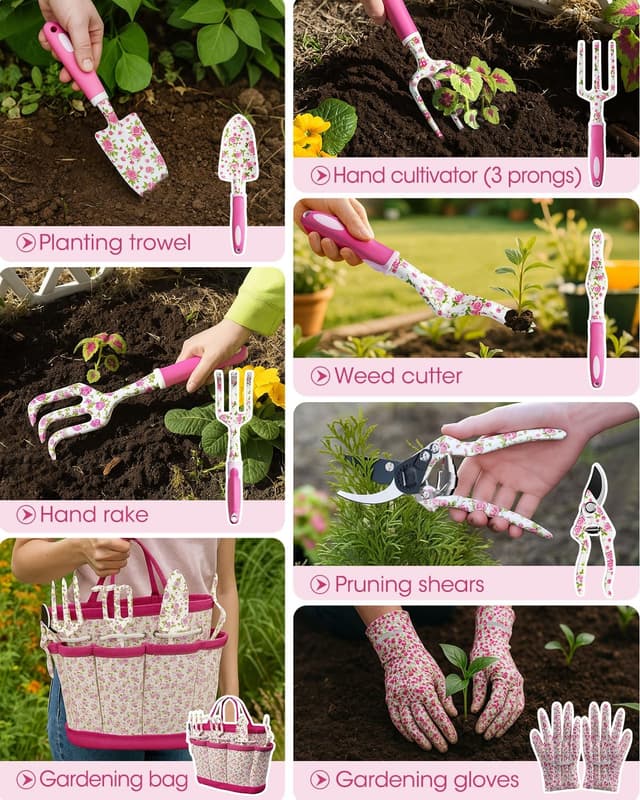 Planting trowel

Hand rake

Gardening bag

Hand cultivator (3 prongs)

Weed cutter

Pruning shears

Gardening gloves