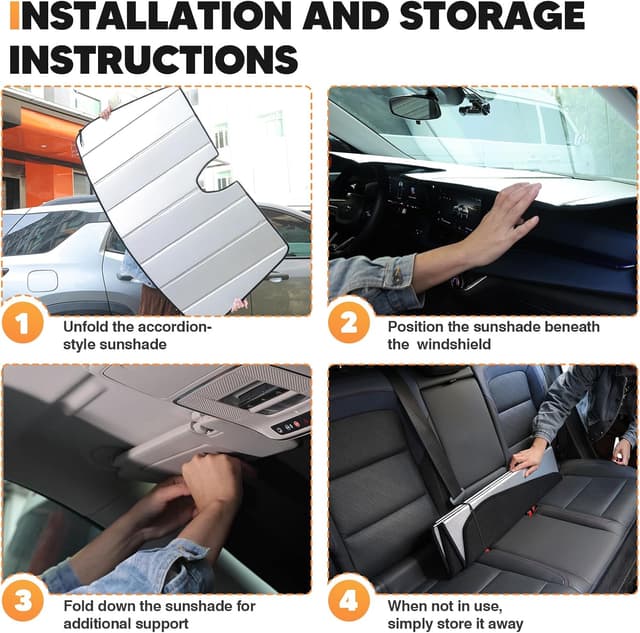 INSTALLATION AND STORAGE INSTRUCTIONS

1
Unfold the accordion-style sunshade

2
Position the sunshade beneath the windshield

3
Fold down the sunshade for additional support

4
When not in use, simply store it away