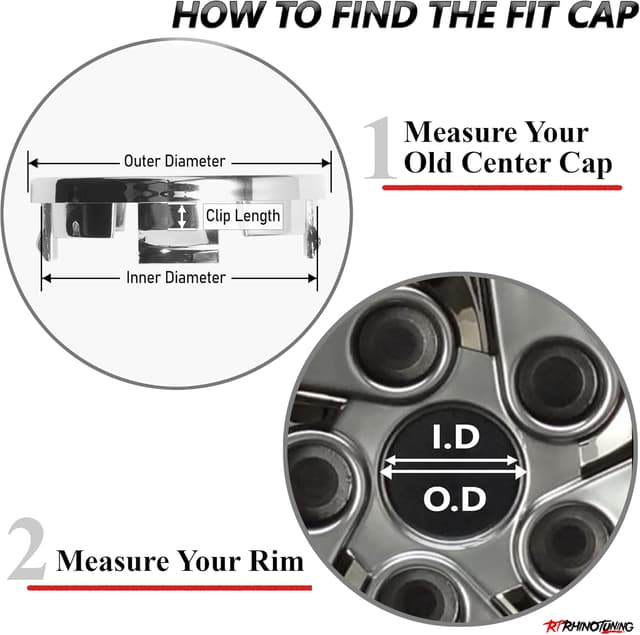 HOW TO FIND THE FIT CAP

Outer Diameter

Clip Length

Inner Diameter

1 Measure Your Old Center Cap

I.D

O.D

2 Measure Your Rim

RT RHINOTUNING