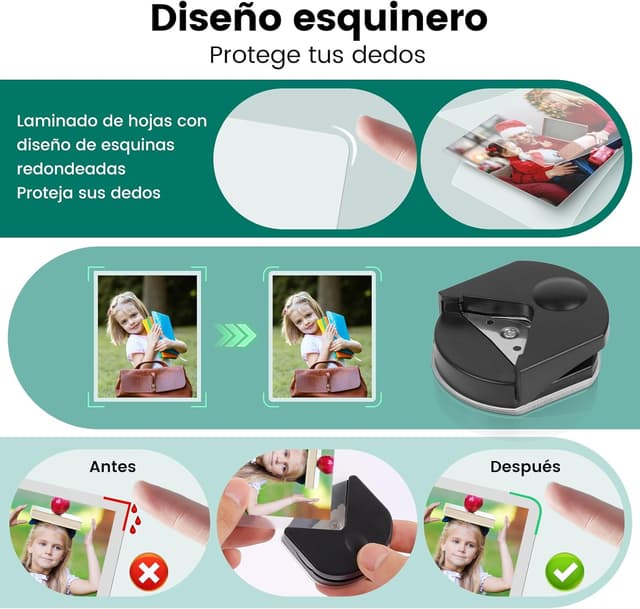 Diseño esquinero
Protege tus dedos

Laminado de hojas con diseño de esquinas redondeadas
Proteja sus dedos

Antes

Después