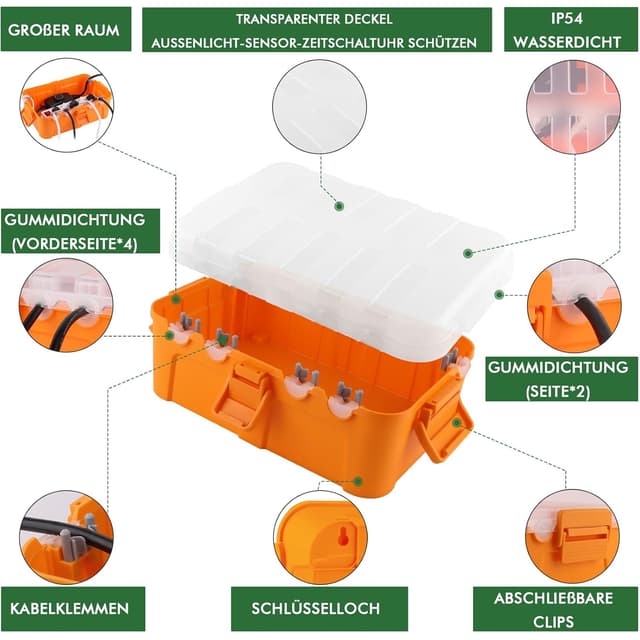 GROßER RAUM

TRANSPARENTER DECKEL
AUSSENLICHT-SENSOR-ZEITSCHALTUHR SCHÜTZEN

IP54
WASSERDICHT

GUMMIDICHTUNG
(VORDERSEITE*4)

GUMMIDICHTUNG
(SEITE*2)

KABELKLEMMEN

SCHLÜSSELLOCH

ABSCHLIEßBARE
CLIPS