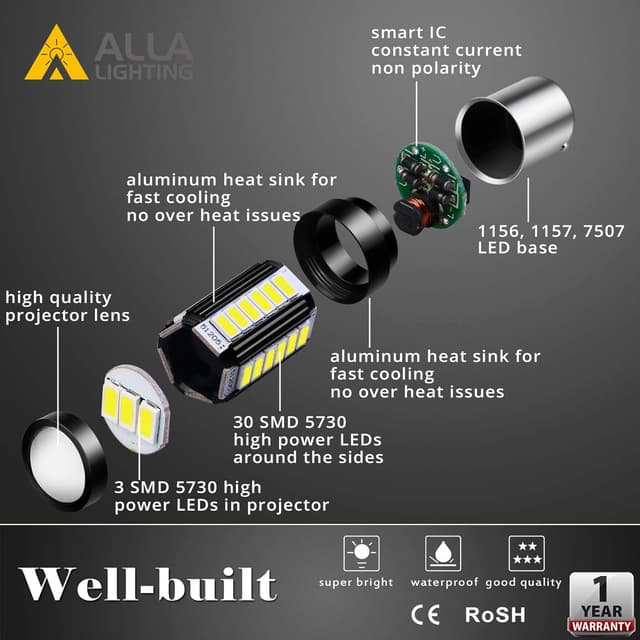 ALLA LIGHTING

smart IC
constant current
non polarity

aluminum heat sink for
fast cooling
no over heat issues

1156, 1157, 7507
LED base

high quality
projector lens

aluminum heat sink for
fast cooling
no over heat issues

30 SMD 5730
high power LEDs
around the sides

3 SMD 5730 high
power LEDs in projector

Well-built

super bright waterproof good quality

CE RoSH

1 YEAR WARRANTY