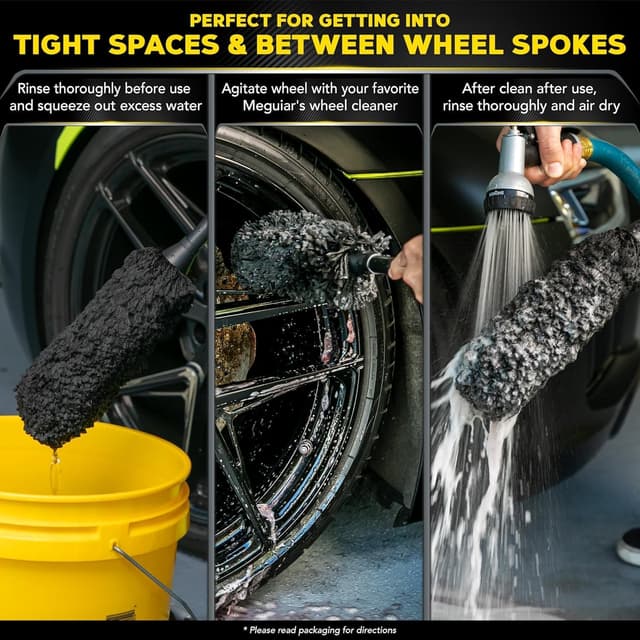 PERFECT FOR GETTING INTO
TIGHT SPACES & BETWEEN WHEEL SPOKES

Rinse thoroughly before use and squeeze out excess water

Agitate wheel with your favorite Meguiar's wheel cleaner

After clean after use, rinse thoroughly and air dry

* Please read packaging for directions