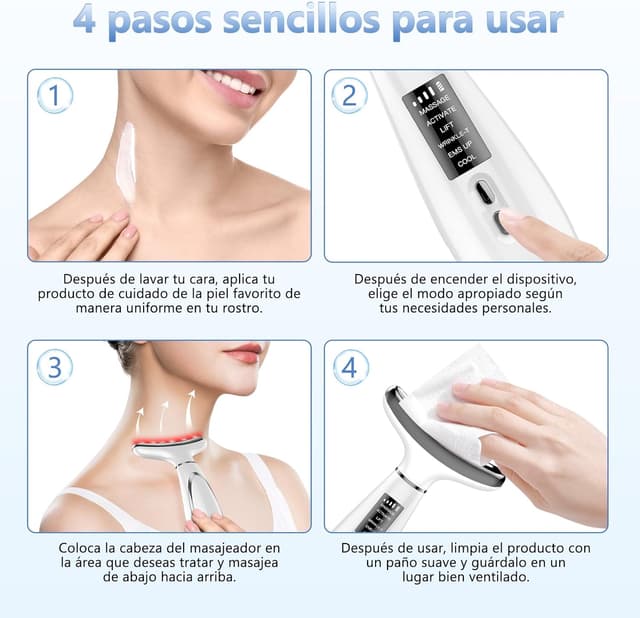 4 pasos sencillos para usar

1

Después de lavar tu cara, aplica tu producto de cuidado de la piel favorito de manera uniforme en tu rostro.

2

MASSAGE
ACTIVATE
LIFT
WRINKLE-T
EMS UP
COOL

Después de encender el dispositivo, elige el modo apropiado según tus necesidades personales.

3

Coloca la cabeza del masajeador en la área que deseas tratar y masajea de abajo hacia arriba.

4

Después de usar, limpia el producto con un paño suave y guárdalo en un lugar bien ventilado.