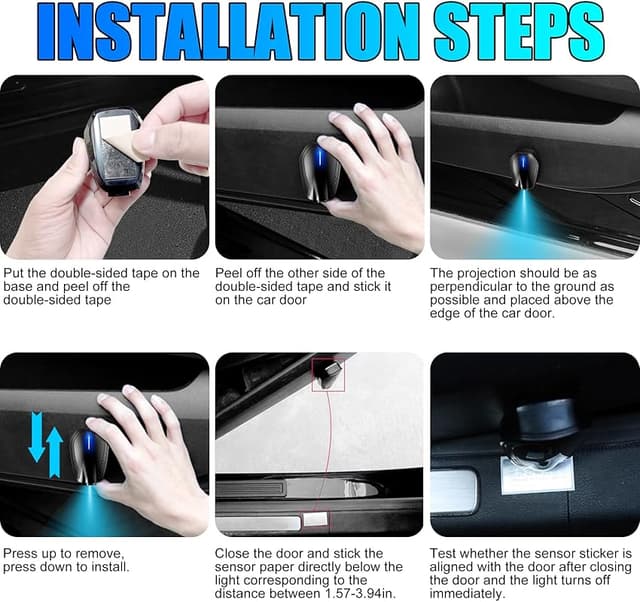 INSTALLATION STEPS

Put the double-sided tape on the base and peel off the double-sided tape

Peel off the other side of the double-sided tape and stick it on the car door

The projection should be as perpendicular to the ground as possible and placed above the edge of the car door.

Press up to remove, press down to install.

Close the door and stick the sensor paper directly below the light corresponding to the distance between 1.57-3.94in.

Test whether the sensor sticker is aligned with the door after closing the door and the light turns off immediately.