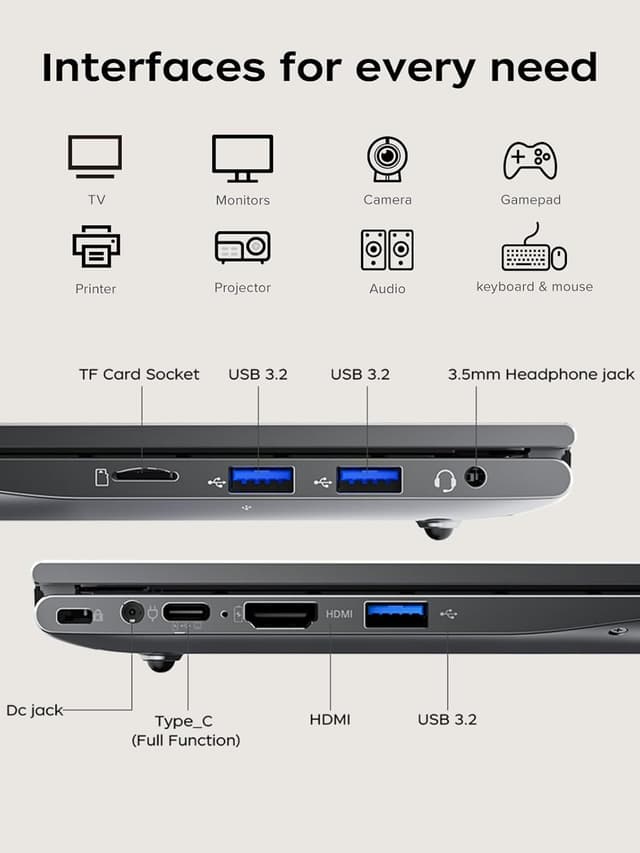 Interfaces for every need

TV

Monitors

Camera

Gamepad

Printer

Projector

Audio

keyboard & mouse

TF Card Socket

USB 3.2

USB 3.2

3.5mm Headphone jack

HDMI

Dc jack

Type_C
(Full Function)

HDMI

USB 3.2