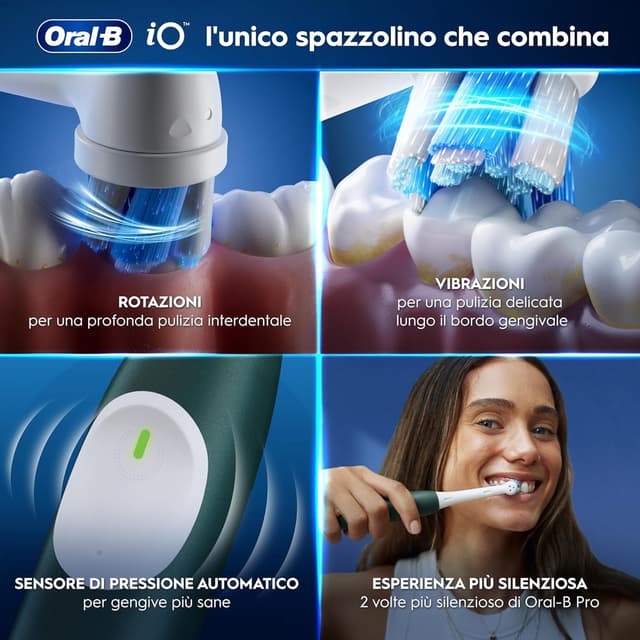 Oral-B iO™ l'unico spazzolino che combina

ROTAZIONI
per una profonda pulizia interdentale

VIBRAZIONI
per una pulizia delicata lungo il bordo gengivale

SENSORE DI PRESSIONE AUTOMATICO
per gengive più sane

ESPERIENZA PIÙ SILENZIOSA
2 volte più silenzioso di Oral-B Pro