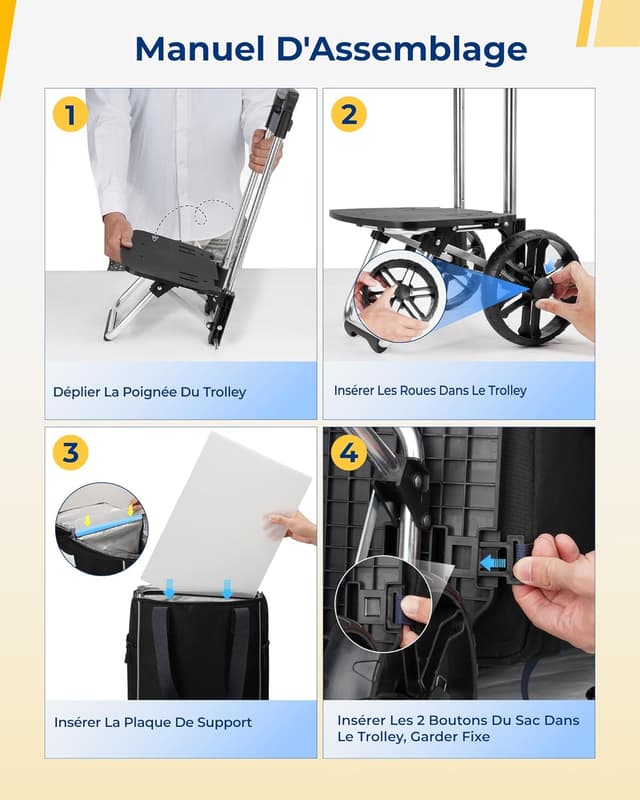 Manuel D'Assemblage

1

Déplier La Poignée Du Trolley

2

Insérer Les Roues Dans Le Trolley

3

Insérer La Plaque De Support

4

Insérer Les 2 Boutons Du Sac Dans Le Trolley, Garder Fixe