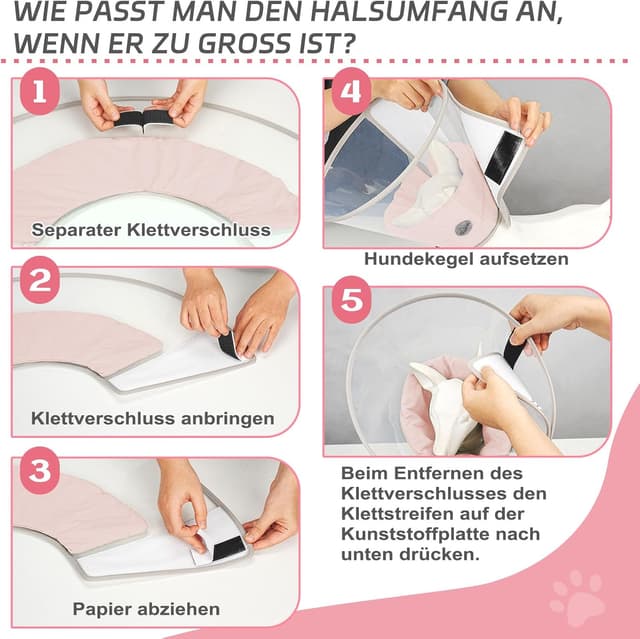 WIE PASST MAN DEN HALSUMFANG AN, WENN ER ZU GROSS IST?

1

Separater Klettverschluss

2

Klettverschluss anbringen

3

Papier abziehen

4

Hundekegel aufsetzen

5

Beim Entfernen des Klettverschlusses den Klettstreifen auf der Kunststoffplatte nach unten drücken.