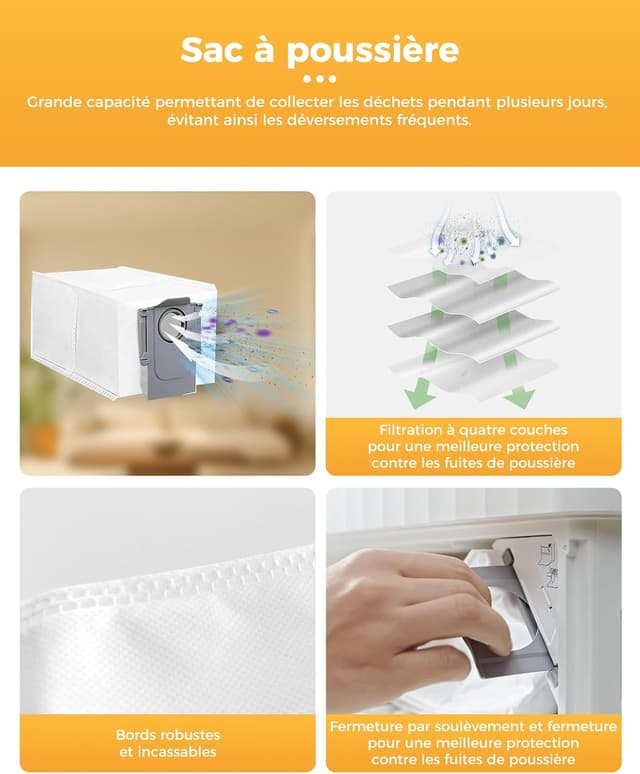 Sac à poussière

Grande capacité permettant de collecter les déchets pendant plusieurs jours, évitant ainsi les déversements fréquents.

Filtration à quatre couches pour une meilleure protection contre les fuites de poussière

Bords robustes et incassables

Fermeture par soulèvement et fermeture pour une meilleure protection contre les fuites de poussière