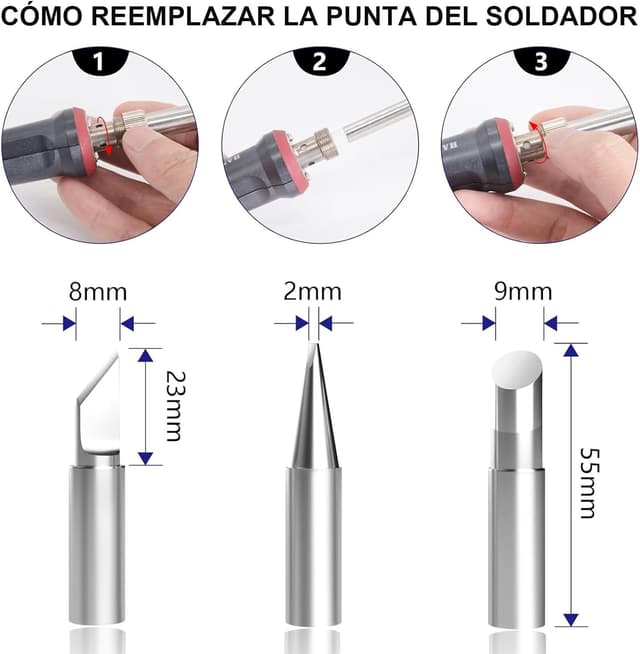 CÓMO REEMPLAZAR LA PUNTA DEL SOLDADOR

1

2

3

8mm

23mm

2mm

9mm

55mm