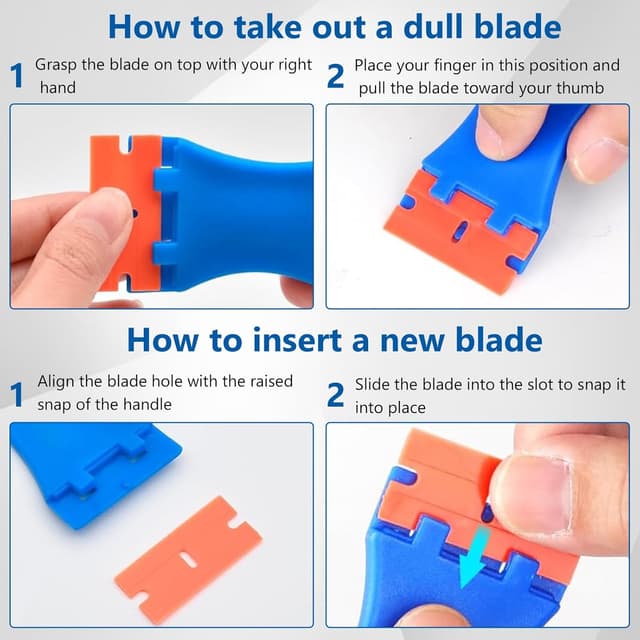 How to take out a dull blade

1 Grasp the blade on top with your right hand

2 Place your finger in this position and pull the blade toward your thumb

How to insert a new blade

1 Align the blade hole with the raised snap of the handle

2 Slide the blade into the slot to snap it into place