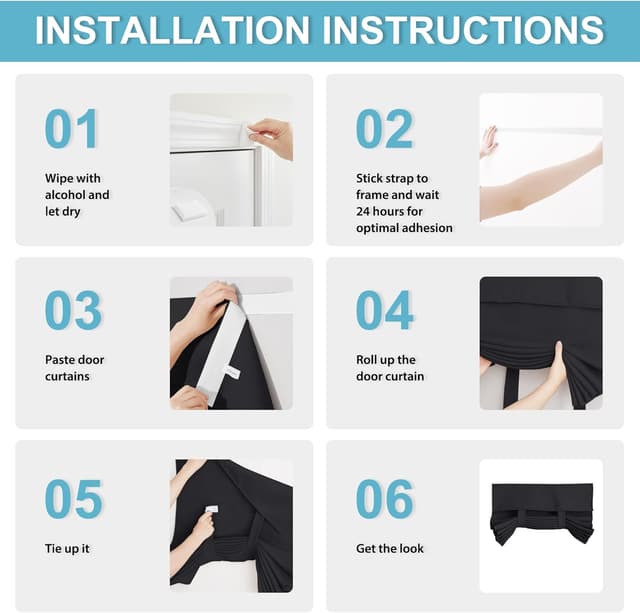 INSTALLATION INSTRUCTIONS

01

Wipe with alcohol and let dry

02

Stick strap to frame and wait 24 hours for optimal adhesion

03

Paste door curtains

04

Roll up the door curtain

05

Tie up it

06

Get the look