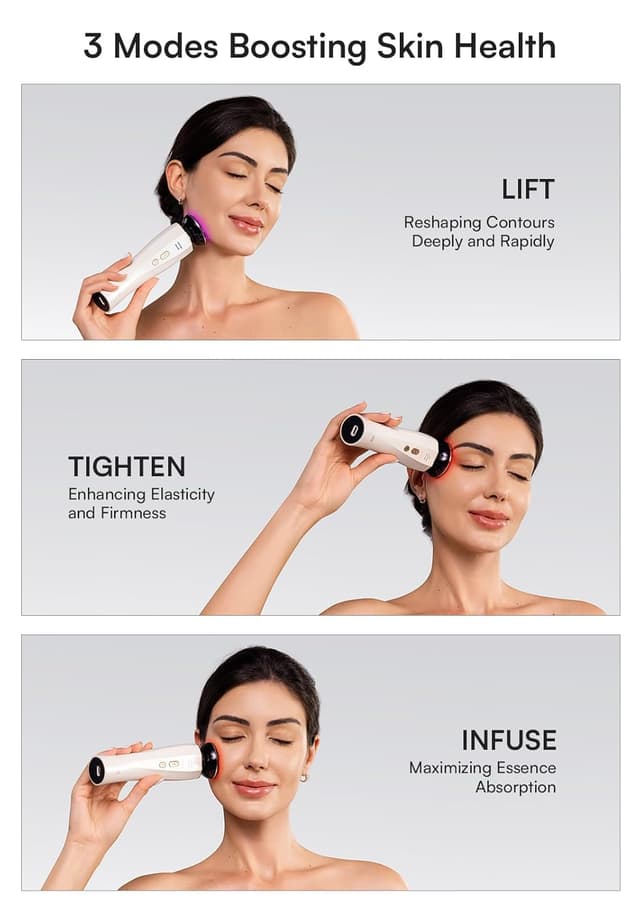 3 Modes Boosting Skin Health

LIFT
Reshaping Contours Deeply and Rapidly

TIGHTEN
Enhancing Elasticity and Firmness

INFUSE
Maximizing Essence Absorption