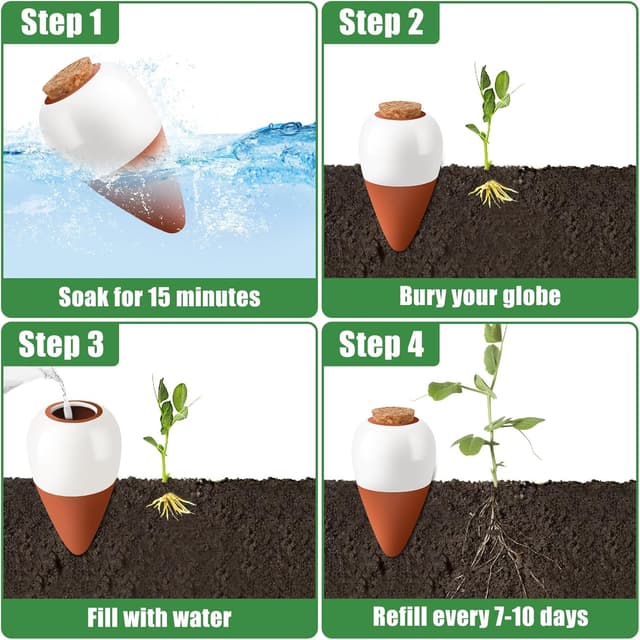 Step 1

Soak for 15 minutes

Step 2

Bury your globe

Step 3

Fill with water

Step 4

Refill every 7-10 days