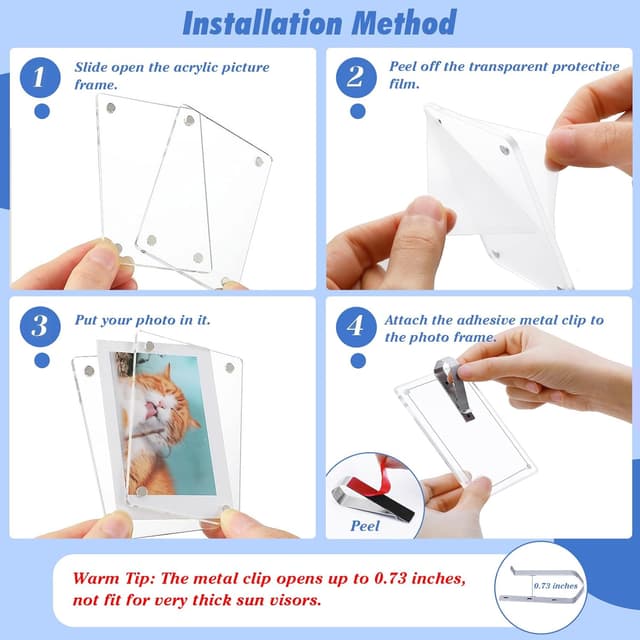 Installation Method

1 Slide open the acrylic picture frame.

2 Peel off the transparent protective film.

3 Put your photo in it.

4 Attach the adhesive metal clip to the photo frame.

Peel

Warm Tip: The metal clip opens up to 0.73 inches, not fit for very thick sun visors.

0.73 inches