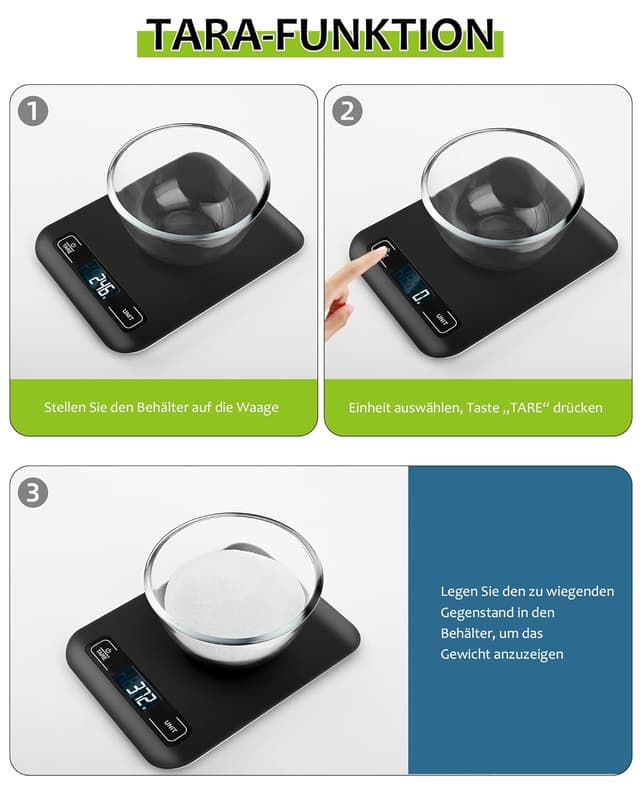 TARA-FUNKTION

1

TARE

246

UNIT

Stellen Sie den Behälter auf die Waage

2

0

UNIT

Einheit auswählen, Taste „TARE“ drücken

3

TARE

372

UNIT

Legen Sie den zu wiegenden Gegenstand in den Behälter, um das Gewicht anzuzeigen