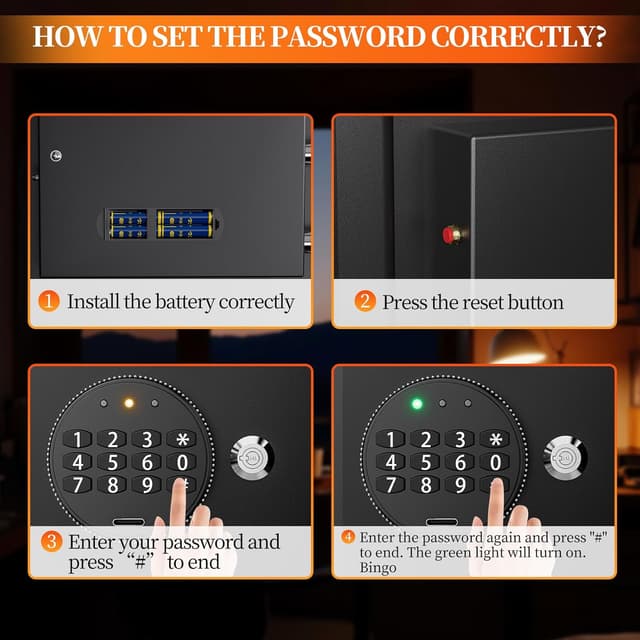 HOW TO SET THE PASSWORD CORRECTLY?

1 Install the battery correctly

2 Press the reset button

1 2 3 *
4 5 6 0
7 8 9 #

3 Enter your password and press “#” to end

1 2 3 *
4 5 6 0
7 8 9

4 Enter the password again and press "#" to end. The green light will turn on. Bingo