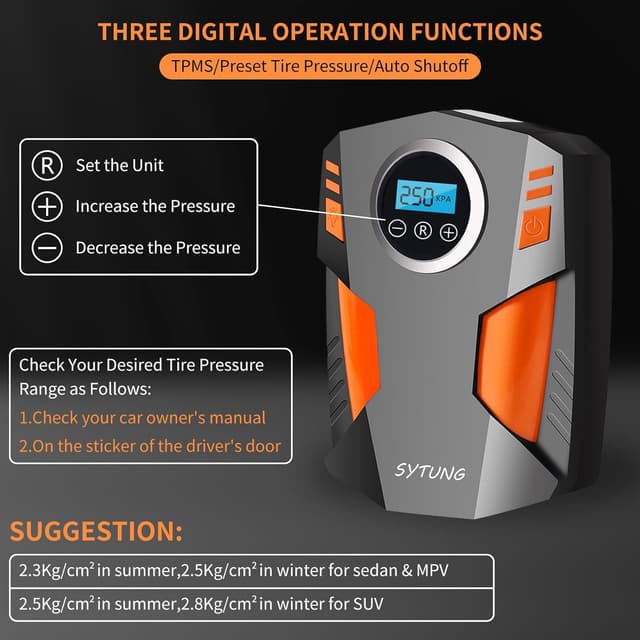 THREE DIGITAL OPERATION FUNCTIONS

TPMS/Preset Tire Pressure/Auto Shutoff

R Set the Unit
+ Increase the Pressure
− Decrease the Pressure

250 KPA

− R +

Check Your Desired Tire Pressure Range as Follows:
1.Check your car owner's manual
2.On the sticker of the driver's door

SYTUNG

SUGGESTION:

2.3Kg/cm² in summer,2.5Kg/cm² in winter for sedan & MPV

2.5Kg/cm² in summer,2.8Kg/cm² in winter for SUV