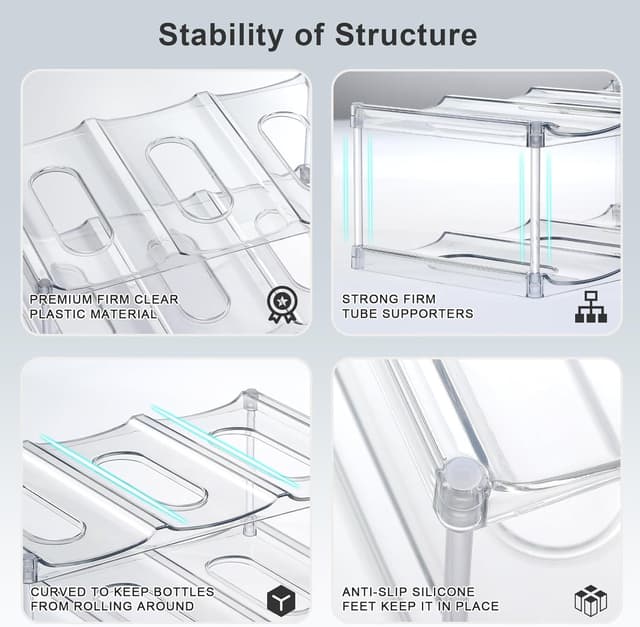 Stability of Structure

PREMIUM FIRM CLEAR PLASTIC MATERIAL

STRONG FIRM TUBE SUPPORTERS

CURVED TO KEEP BOTTLES FROM ROLLING AROUND

ANTI-SLIP SILICONE FEET KEEP IT IN PLACE