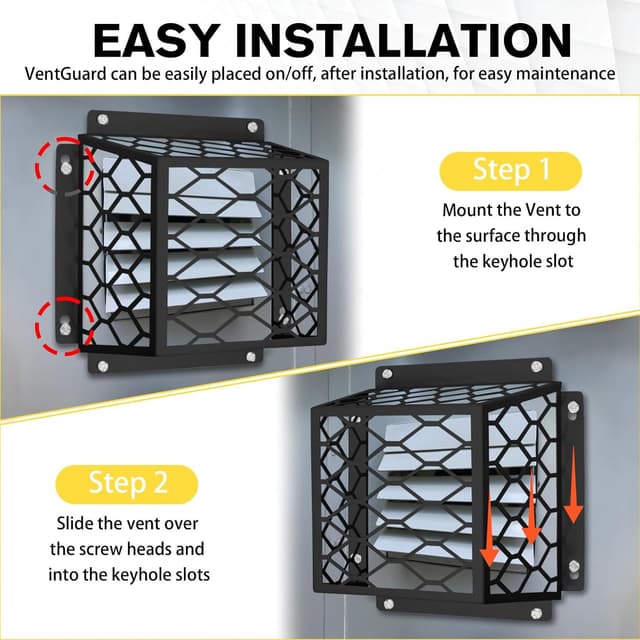 EASY INSTALLATION
VentGuard can be easily placed on/off, after installation, for easy maintenance

Step 1
Mount the Vent to the surface through the keyhole slot

Step 2
Slide the vent over the screw heads and into the keyhole slots