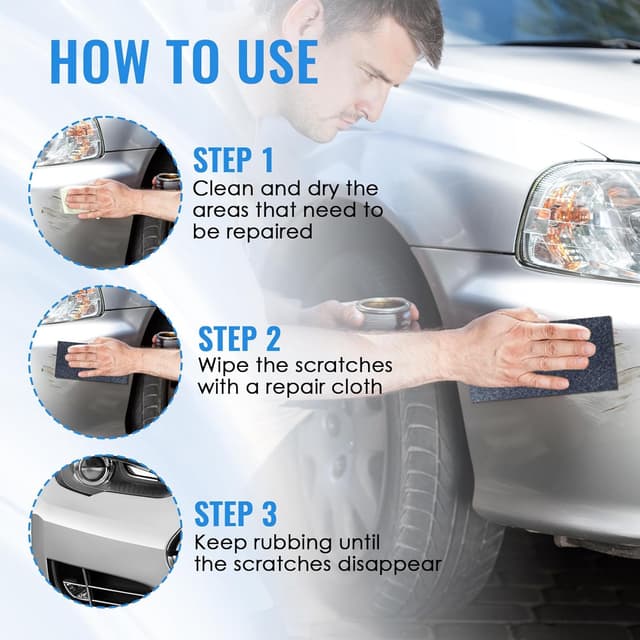 HOW TO USE

STEP 1
Clean and dry the areas that need to be repaired

STEP 2
Wipe the scratches with a repair cloth

STEP 3
Keep rubbing until the scratches disappear