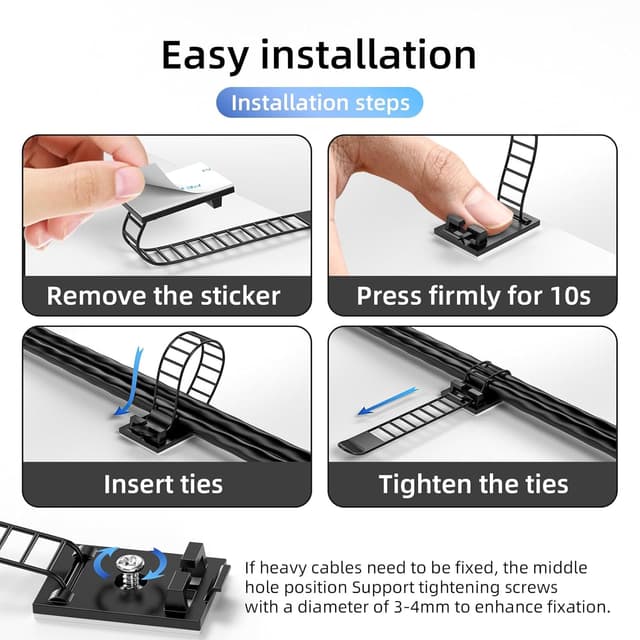 Easy installation

Installation steps

Remove the sticker

Press firmly for 10s

Insert ties

Tighten the ties

If heavy cables need to be fixed, the middle hole position Support tightening screws with a diameter of 3-4mm to enhance fixation.