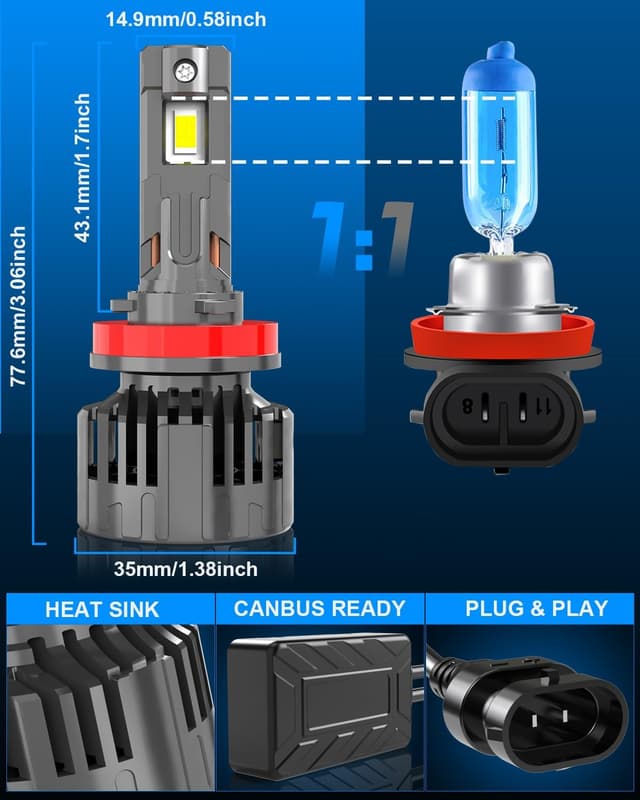 14.9mm/0.58inch

43.1mm/1.7inch

77.6mm/3.06inch

1:1

8 11

35mm/1.38inch

HEAT SINK

CANBUS READY

PLUG & PLAY