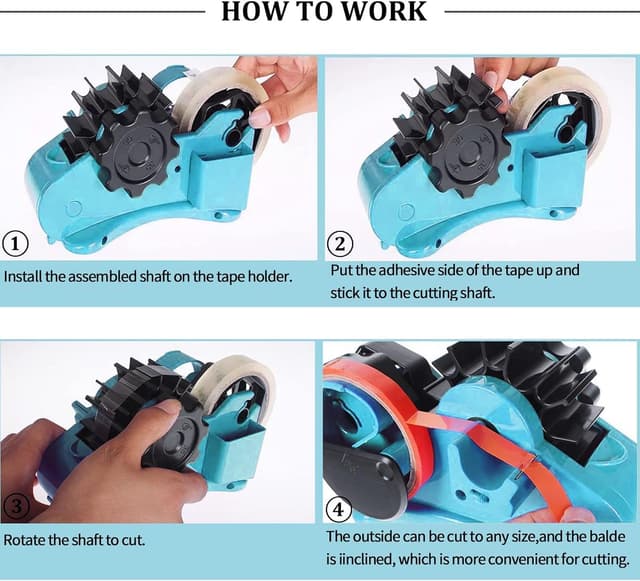 HOW TO WORK

①
Install the assembled shaft on the tape holder.

②
Put the adhesive side of the tape up and stick it to the cutting shaft.

③
Rotate the shaft to cut.

④
The outside can be cut to any size,and the balde is iinclined, which is more convenient for cutting.