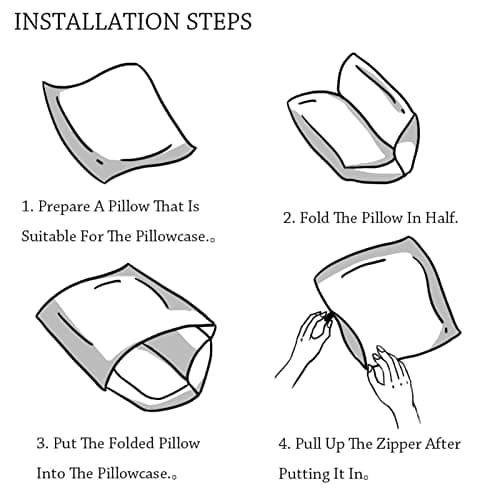 INSTALLATION STEPS

1. Prepare A Pillow That Is Suitable For The Pillowcase.。

2. Fold The Pillow In Half.

3. Put The Folded Pillow Into The Pillowcase.。

4. Pull Up The Zipper After Putting It In。