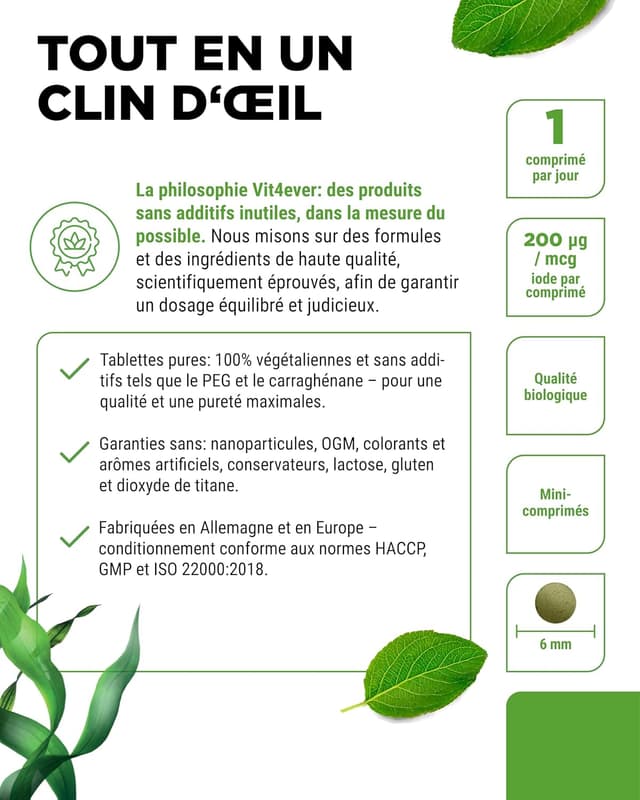 TOUT EN UN CLIN D'ŒIL

La philosophie Vit4ever: des produits sans additifs inutiles, dans la mesure du possible. Nous misons sur des formules et des ingrédients de haute qualité, scientifiquement éprouvés, afin de garantir un dosage équilibré et judicieux.

Tablettes pures: 100% végétaliennes et sans additifs tels que le PEG et le carraghénane – pour une qualité et une pureté maximales.

Garanties sans: nanoparticules, OGM, colorants et arômes artificiels, conservateurs, lactose, gluten et dioxyde de titane.

Fabriquées en Allemagne et en Europe – conditionnement conforme aux normes HACCP, GMP et ISO 22000:2018.

1
comprimé par jour

200 µg / mcg
iode par comprimé

Qualité biologique

Mini-comprimés

6 mm