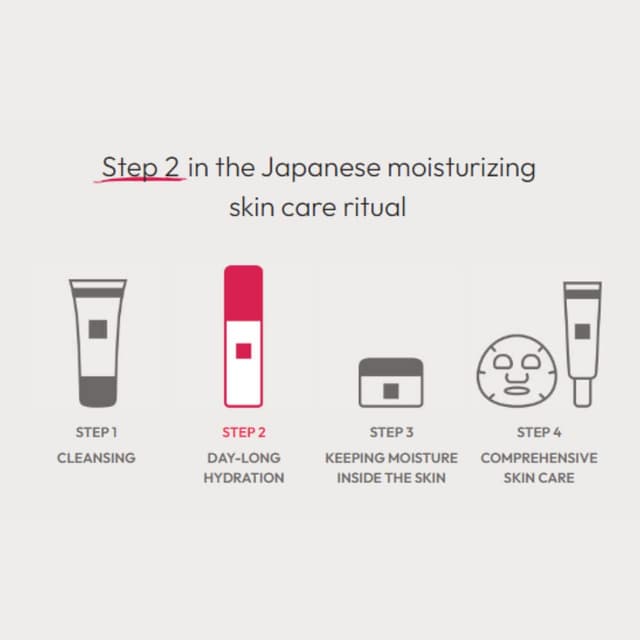 Step 2 in the Japanese moisturizing skin care ritual

STEP 1
CLEANSING

STEP 2
DAY-LONG HYDRATION

STEP 3
KEEPING MOISTURE INSIDE THE SKIN

STEP 4
COMPREHENSIVE SKIN CARE