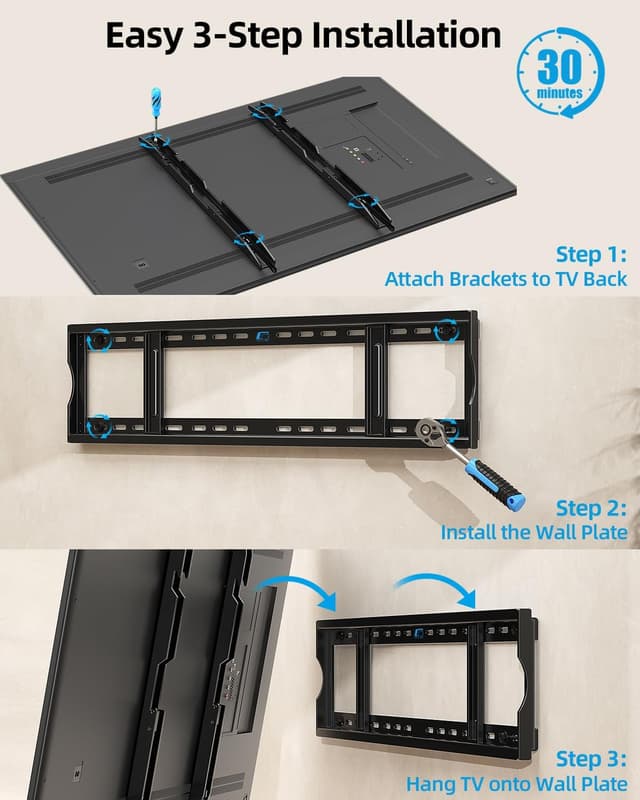 Easy 3-Step Installation

30 minutes

Step 1:
Attach Brackets to TV Back

Step 2:
Install the Wall Plate

Step 3:
Hang TV onto Wall Plate