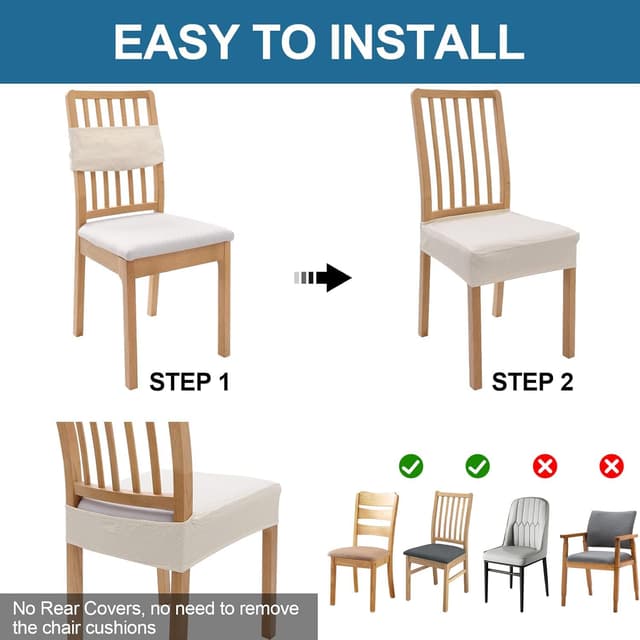 EASY TO INSTALL

STEP 1

STEP 2

No Rear Covers, no need to remove the chair cushions