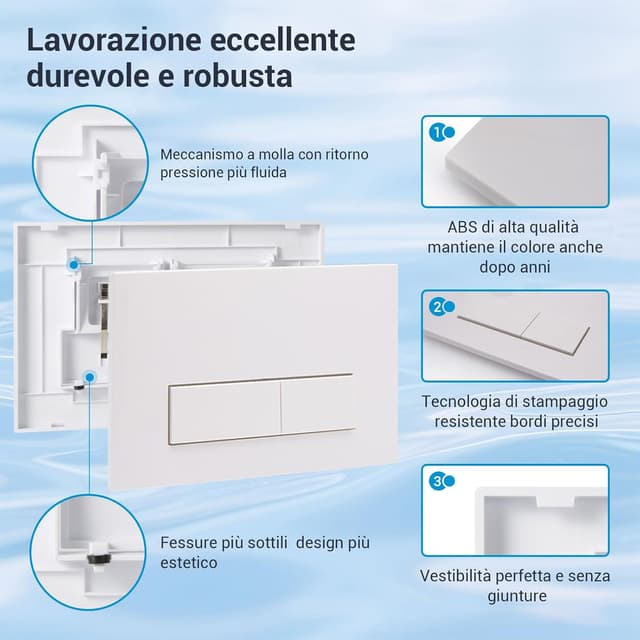 Lavorazione eccellente durevole e robusta

Meccanismo a molla con ritorno pressione più fluida

Fessure più sottili  design più estetico

1

ABS di alta qualità mantiene il colore anche dopo anni

2

Tecnologia di stampaggio resistente bordi precisi

3

Vestibilità perfetta e senza giunture