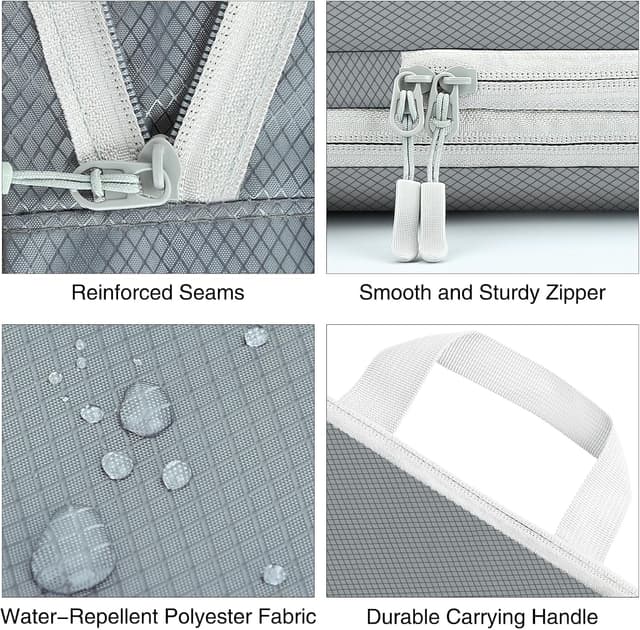 Reinforced Seams

Smooth and Sturdy Zipper

Water-Repellent Polyester Fabric

Durable Carrying Handle