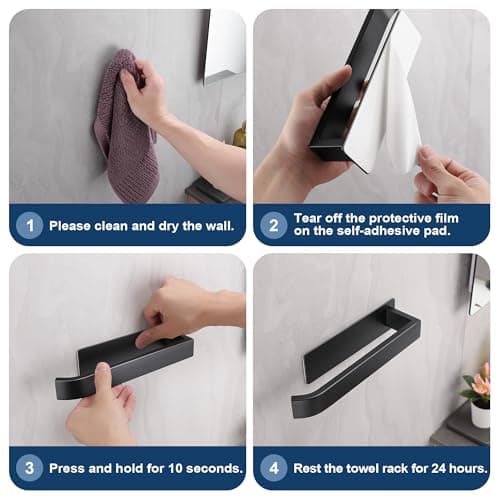 1 Please clean and dry the wall.

2 Tear off the protective film on the self-adhesive pad.

3 Press and hold for 10 seconds.

4 Rest the towel rack for 24 hours.