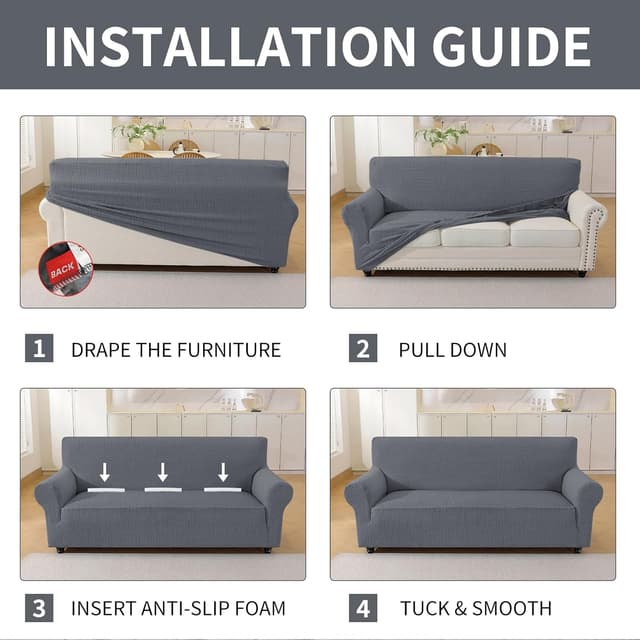 INSTALLATION GUIDE

BACK

1 DRAPE THE FURNITURE

2 PULL DOWN

3 INSERT ANTI-SLIP FOAM

4 TUCK & SMOOTH